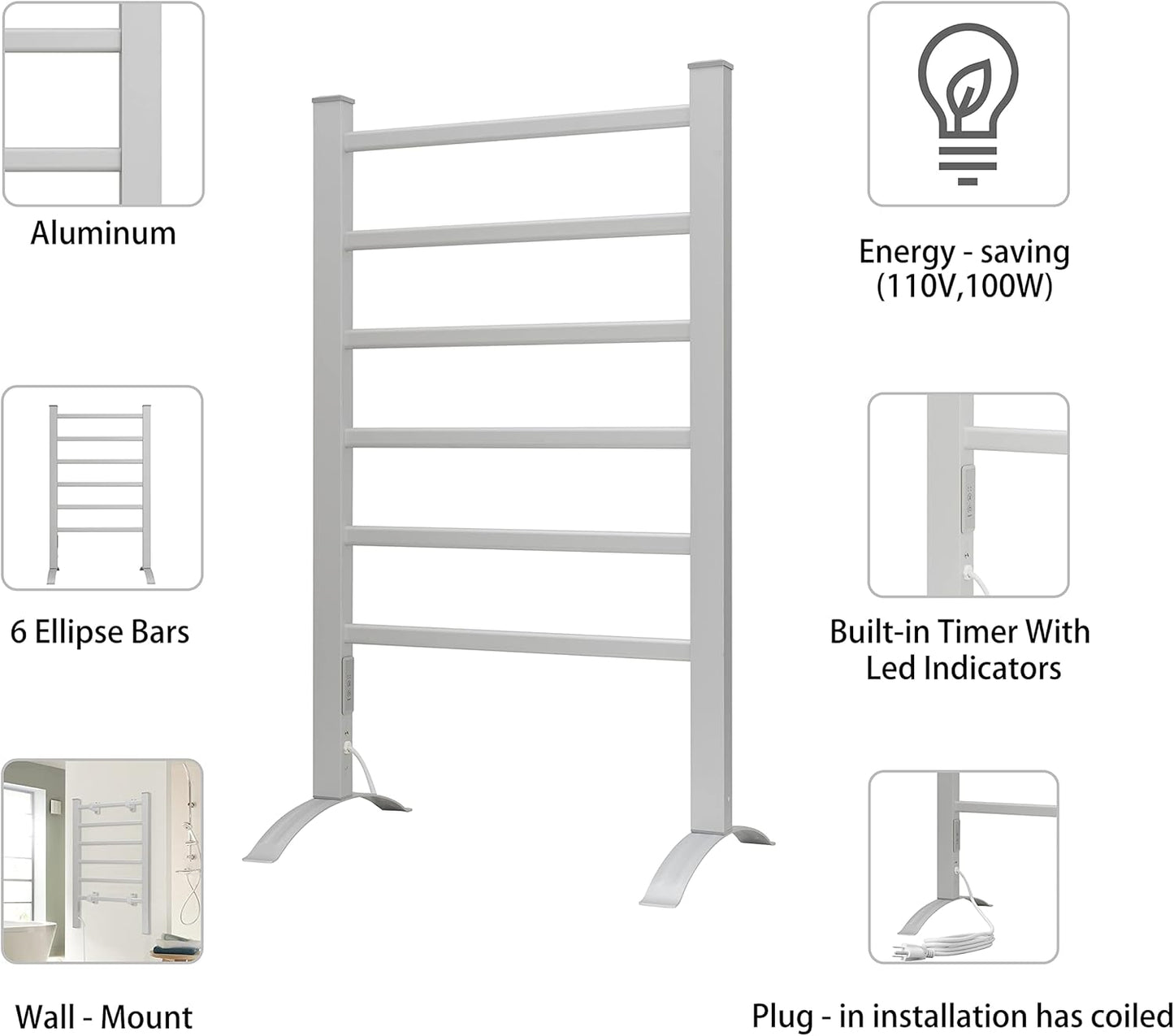 Aluminum

6 Ellipse Bars

Wall - Mount

Energy - saving (110V,100W)

Built-in Timer With Led Indicators

Plug - in installation has coiled