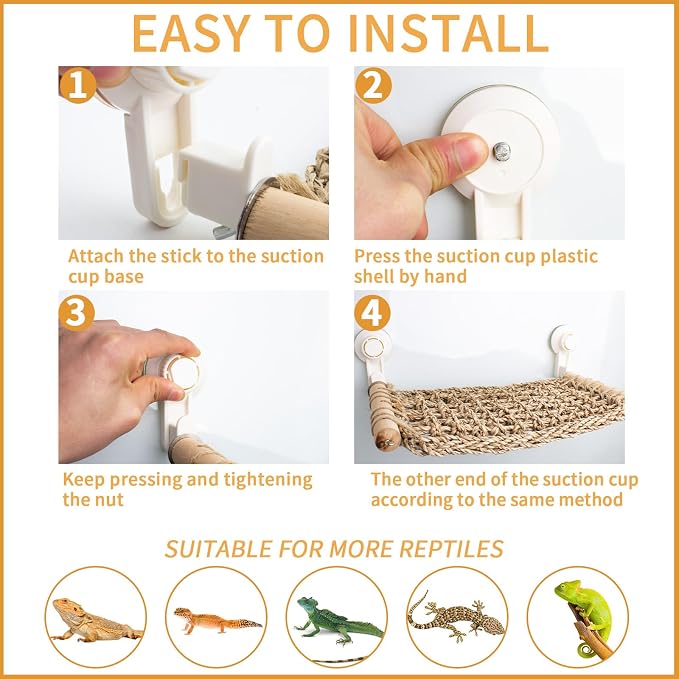 EASY TO INSTALL

1

Attach the stick to the suction cup base

2

Press the suction cup plastic shell by hand

3

Keep pressing and tightening the nut

4

The other end of the suction cup according to the same method

SUITABLE FOR MORE REPTILES