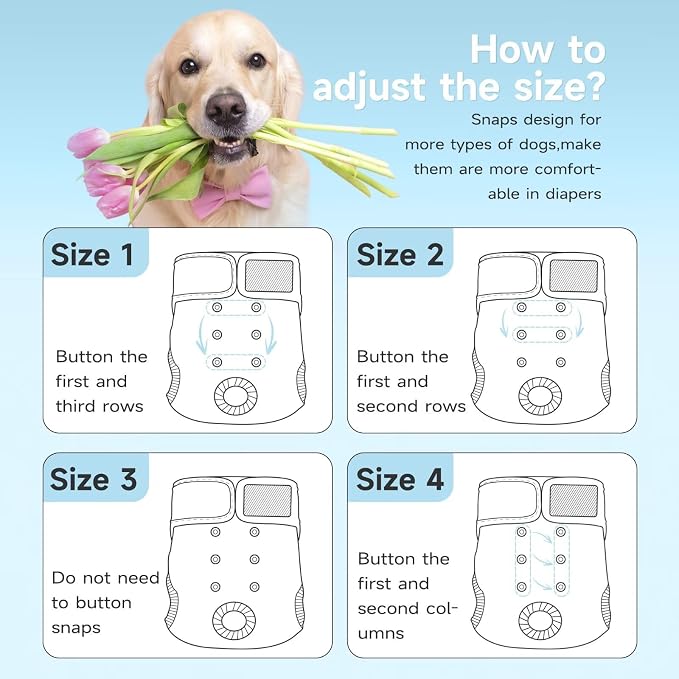 How to adjust the size?

Snaps design for more types of dogs,make them are more comfortable in diapers

Size 1

Button the first and third rows

Size 2

Button the first and second rows

Size 3

Do not need to button snaps

Size 4

Button the first and second columns