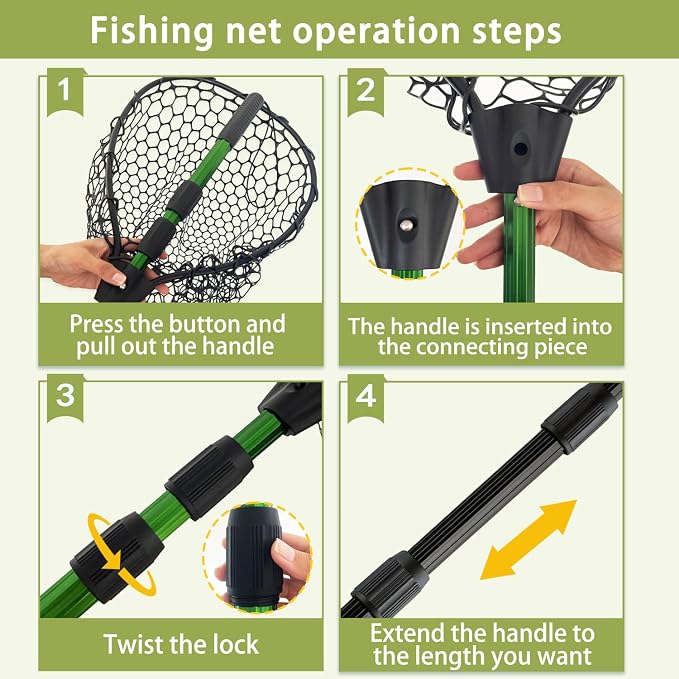 Fishing net operation steps

1

Press the button and pull out the handle

2

The handle is inserted into the connecting piece

3

Twist the lock

4

Extend the handle to the length you want