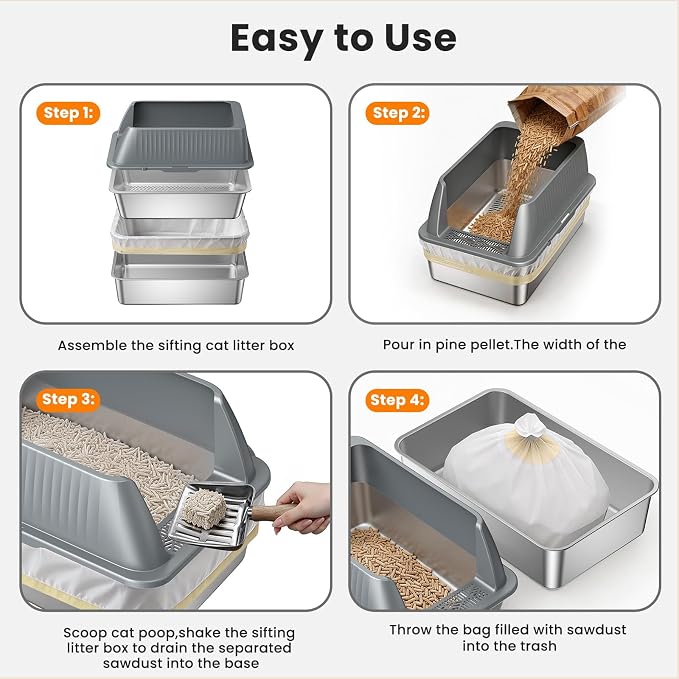 Easy to Use

Step 1:

Assemble the sifting cat litter box

Step 2:

Pour in pine pellet.The width of the

Step 3:

Scoop cat poop,shake the sifting litter box to drain the separated sawdust into the base

Step 4:

Throw the bag filled with sawdust into the trash