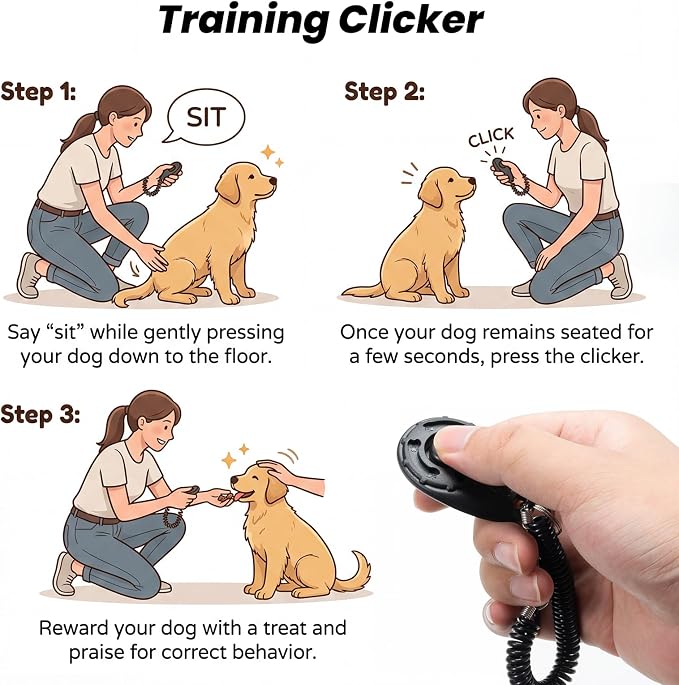 Training Clicker

Step 1:

SIT

Say “sit” while gently pressing your dog down to the floor.

Step 2:

CLICK

Once your dog remains seated for a few seconds, press the clicker.

Step 3:

Reward your dog with a treat and praise for correct behavior.