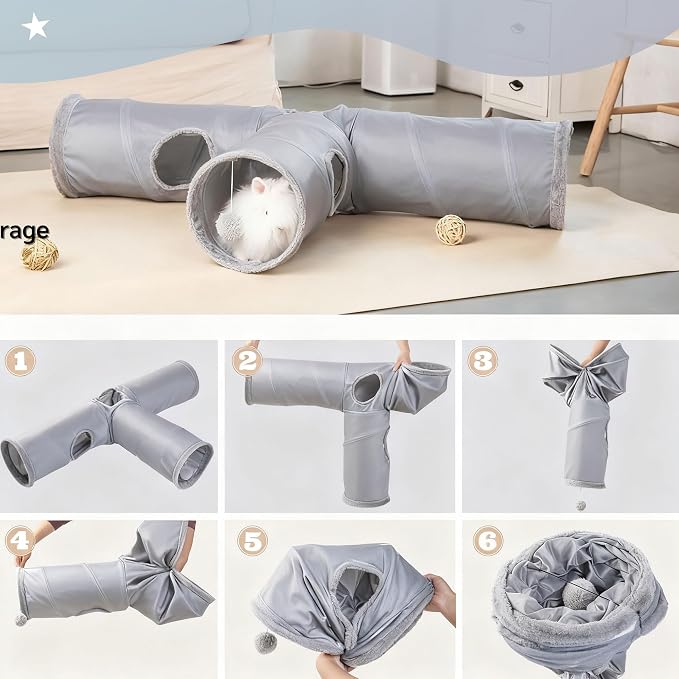 rage

1

2

3

4

5

6