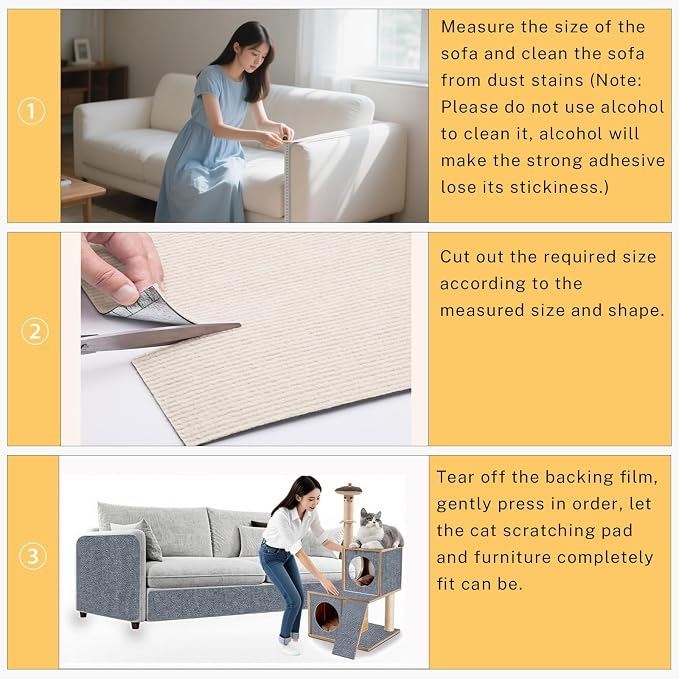 ①

Measure the size of the sofa and clean the sofa from dust stains (Note: Please do not use alcohol to clean it, alcohol will make the strong adhesive lose its stickiness.)

②

Cut out the required size according to the measured size and shape.

③

Tear off the backing film, gently press in order, let the cat scratching pad and furniture completely fit can be.