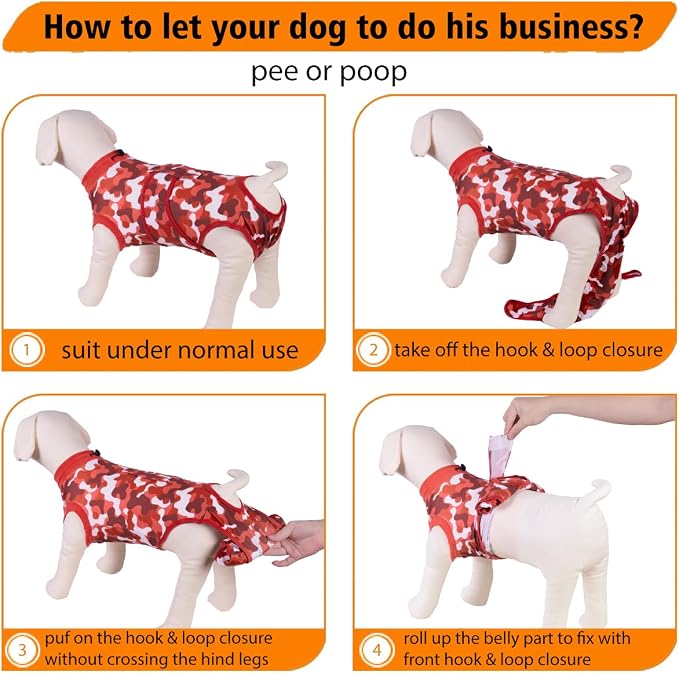 How to let your dog to do his business?

pee or poop

1 suit under normal use

2 take off the hook & loop closure

3 puf on the hook & loop closure without crossing the hind legs

4 roll up the belly part to fix with front hook & loop closure