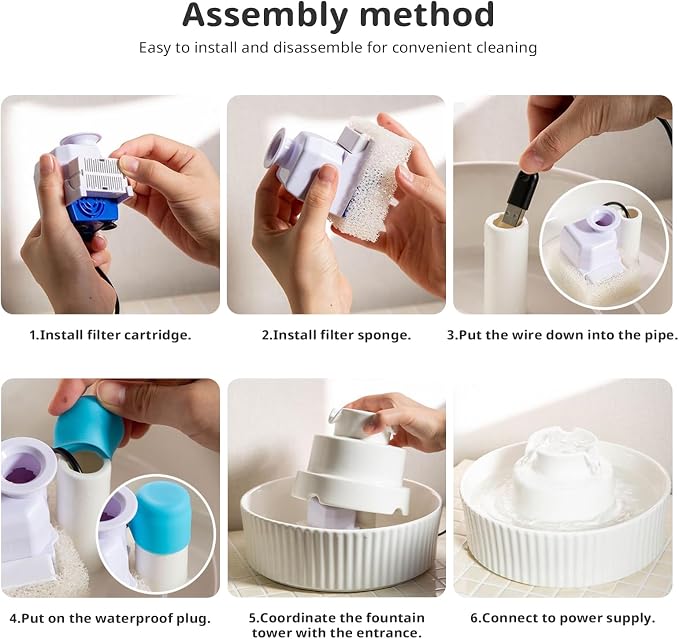 Assembly method

Easy to install and disassemble for convenient cleaning

1.Install filter cartridge.

2.Install filter sponge.

3.Put the wire down into the pipe.

4.Put on the waterproof plug.

5.Coordinate the fountain tower with the entrance.

6.Connect to power supply.