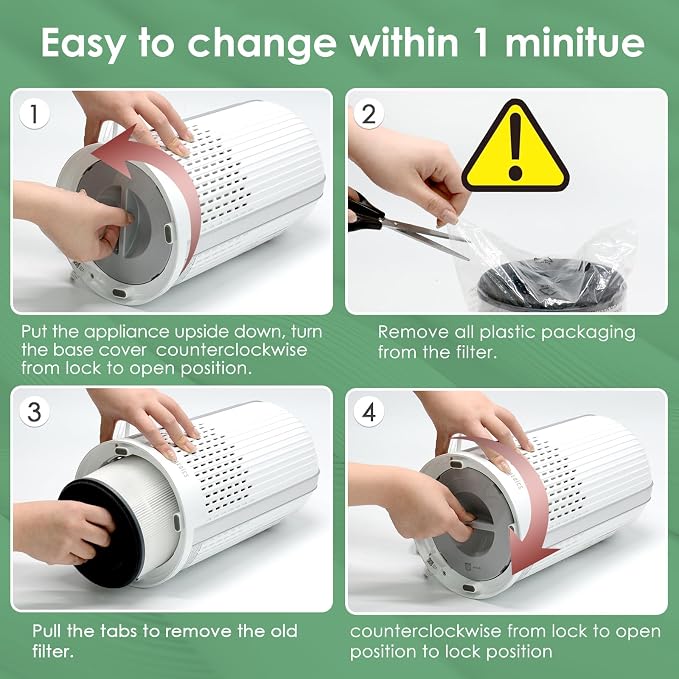 Easy to change within 1 minitue

1

Put the appliance upside down, turn the base cover counterclockwise from lock to open position.

2

Remove all plastic packaging from the filter.

3

Pull the tabs to remove the old filter.

4

counterclockwise from lock to open position to lock position