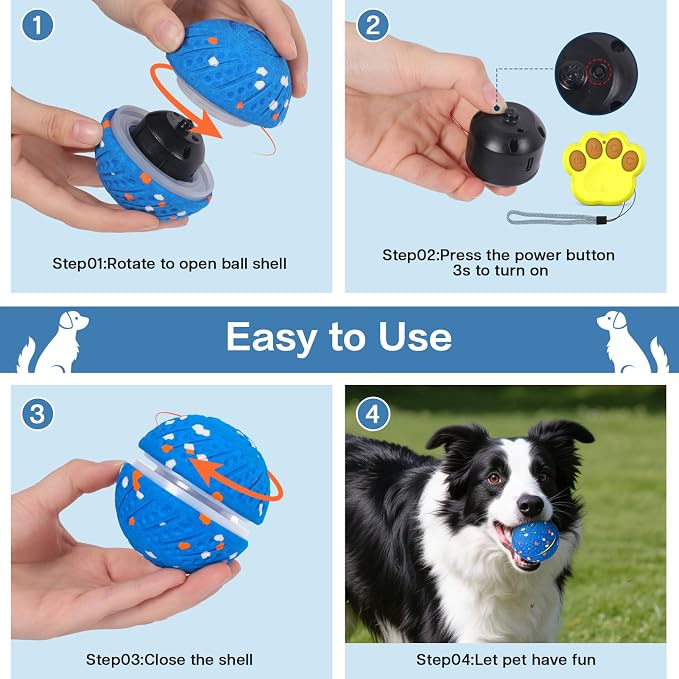 1

Step01:Rotate to open ball shell

2

Step02:Press the power button 3s to turn on

Easy to Use

3

Step03:Close the shell

4

Step04:Let pet have fun