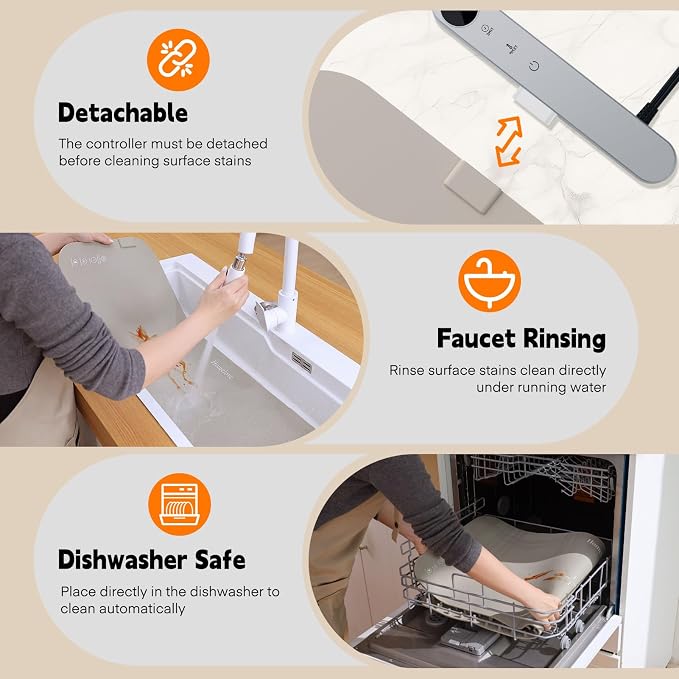 Detachable

The controller must be detached before cleaning surface stains

Faucet Rinsing

Rinse surface stains clean directly under running water

Dishwasher Safe

Place directly in the dishwasher to clean automatically