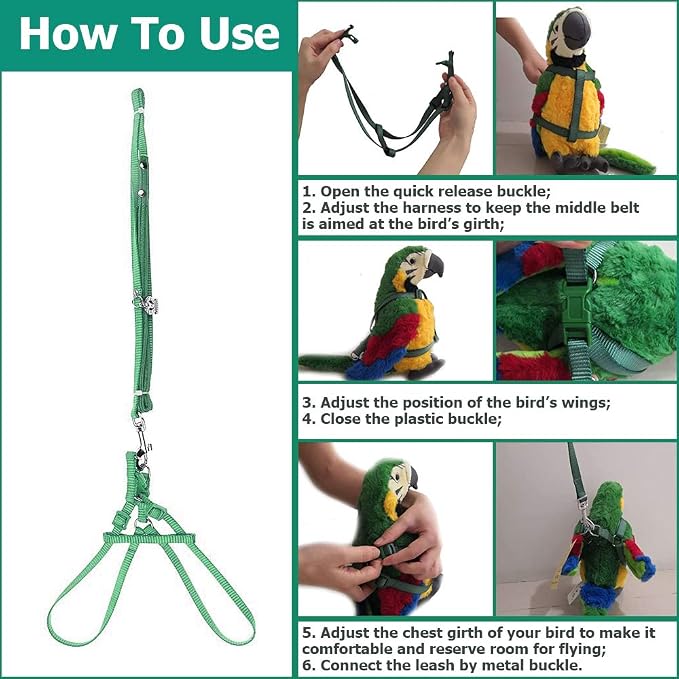 How To Use

1. Open the quick release buckle;
2. Adjust the harness to keep the middle belt is aimed at the bird's girth;

3. Adjust the position of the bird's wings;
4. Close the plastic buckle;

5. Adjust the chest girth of your bird to make it comfortable and reserve room for flying;
6. Connect the leash by metal buckle.