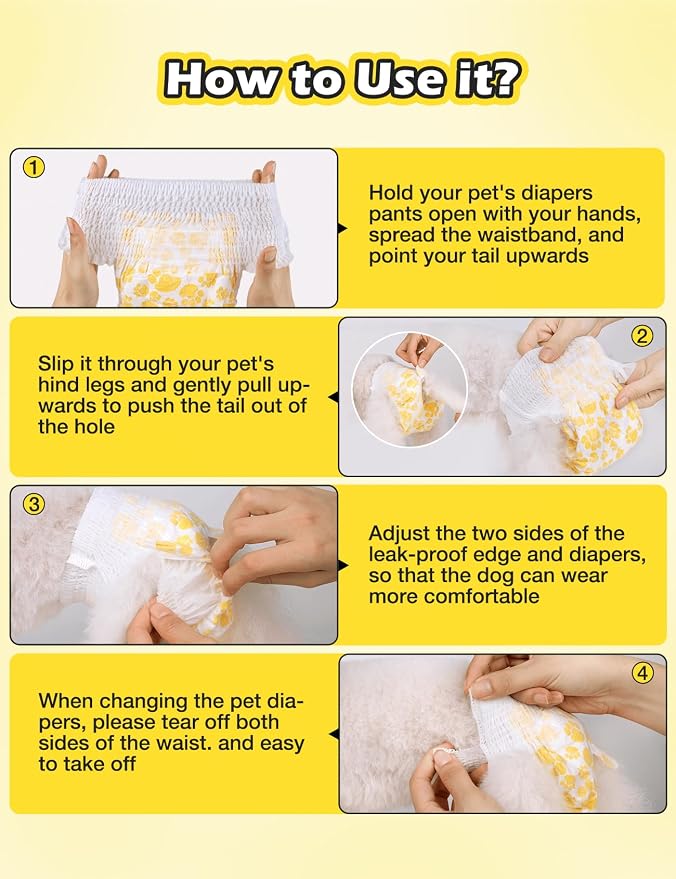 How to Use it?

①

Hold your pet's diapers pants open with your hands, spread the waistband, and point your tail upwards

Slip it through your pet's hind legs and gently pull upwards to push the tail out of the hole

②

③

Adjust the two sides of the leak-proof edge and diapers, so that the dog can wear more comfortable

When changing the pet diapers, please tear off both sides of the waist. and easy to take off

④