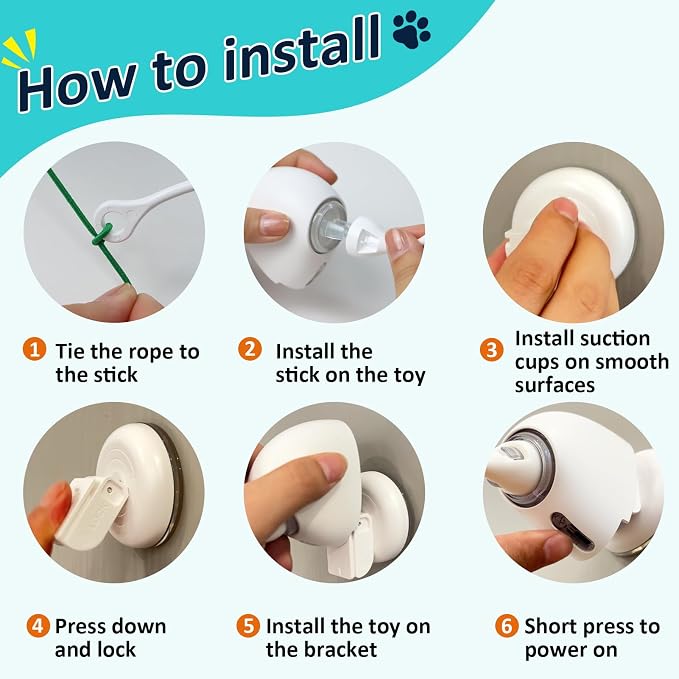 How to install

1 Tie the rope to the stick

2 Install the stick on the toy

3 Install suction cups on smooth surfaces

4 Press down and lock

5 Install the toy on the bracket

6 Short press to power on