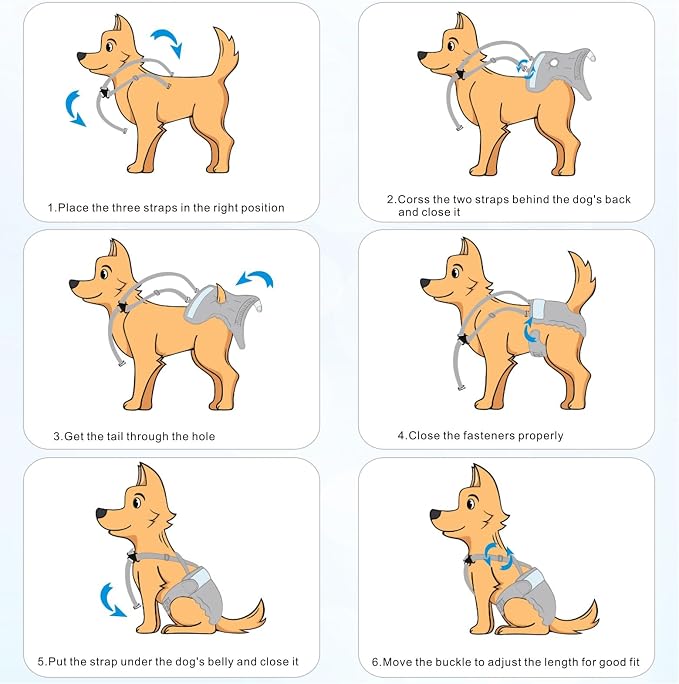 1.Place the three straps in the right position

2.Corss the two straps behind the dog's back and close it

3.Get the tail through the hole

4.Close the fasteners properly

5.Put the strap under the dog's belly and close it

6.Move the buckle to adjust the length for good fit