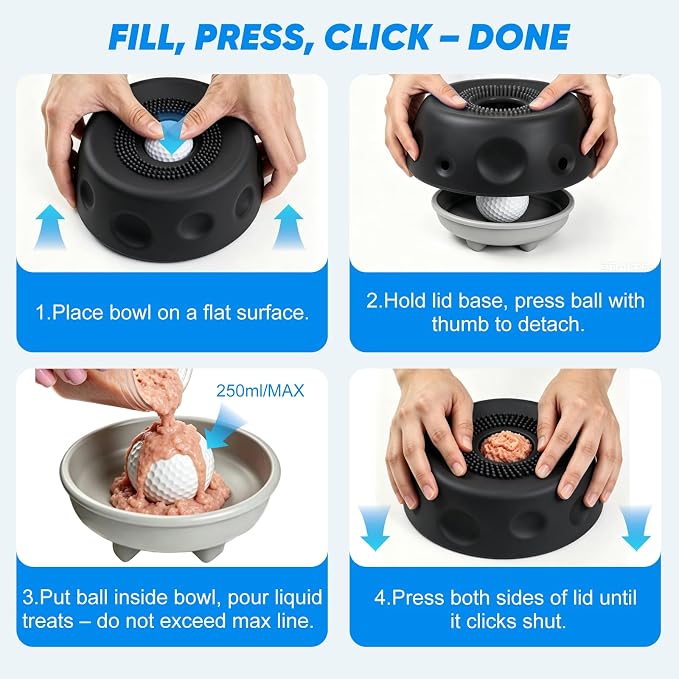 FILL, PRESS, CLICK – DONE

1.Place bowl on a flat surface.

2.Hold lid base, press ball with thumb to detach.

250ml/MAX

3.Put ball inside bowl, pour liquid treats – do not exceed max line.

4.Press both sides of lid until it clicks shut.