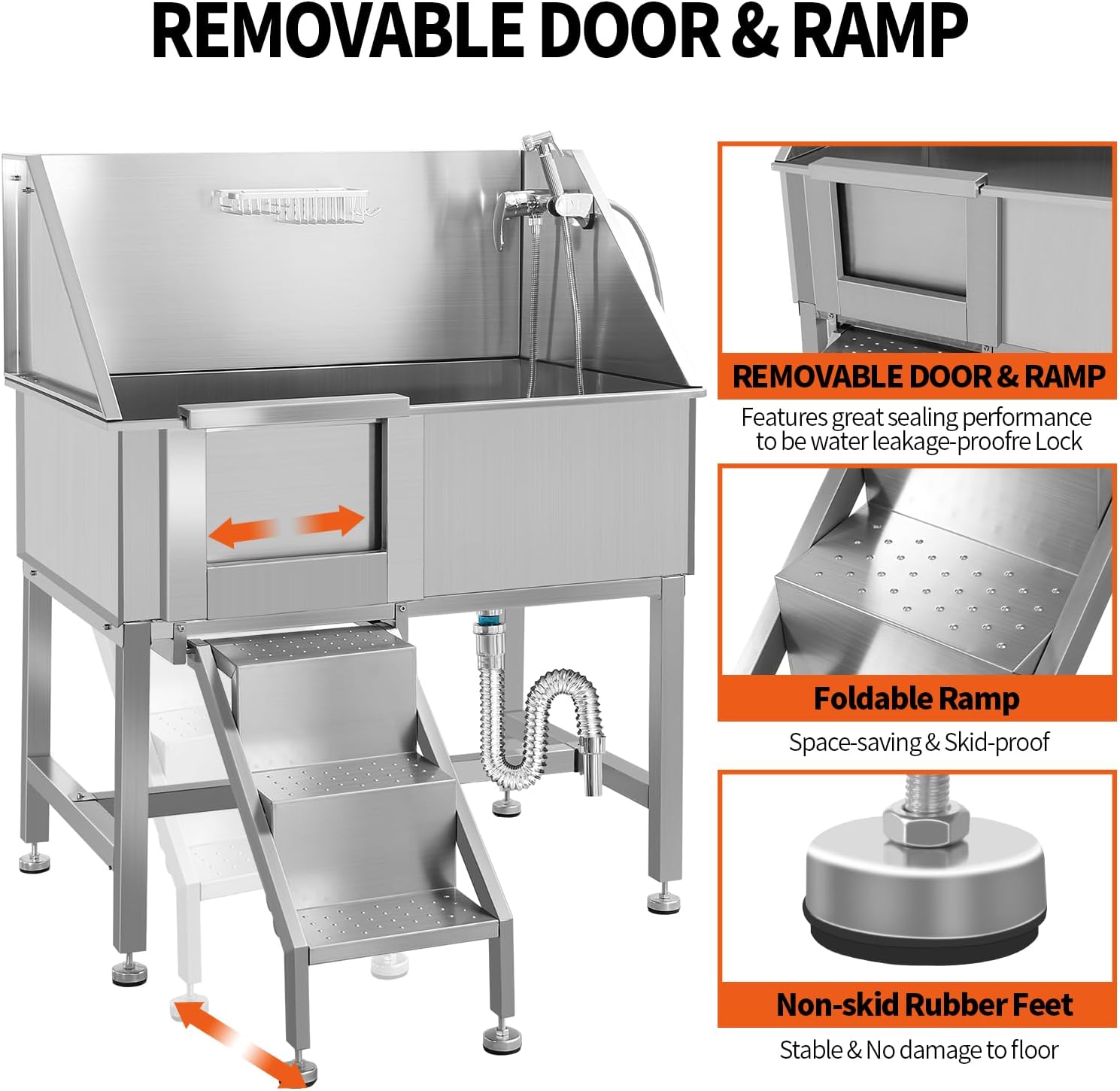 REMOVABLE DOOR & RAMP

REMOVABLE DOOR & RAMP

Features great sealing performance to be water leakage-proofre Lock

Foldable Ramp

Space-saving & Skid-proof

Non-skid Rubber Feet

Stable & No damage to floor