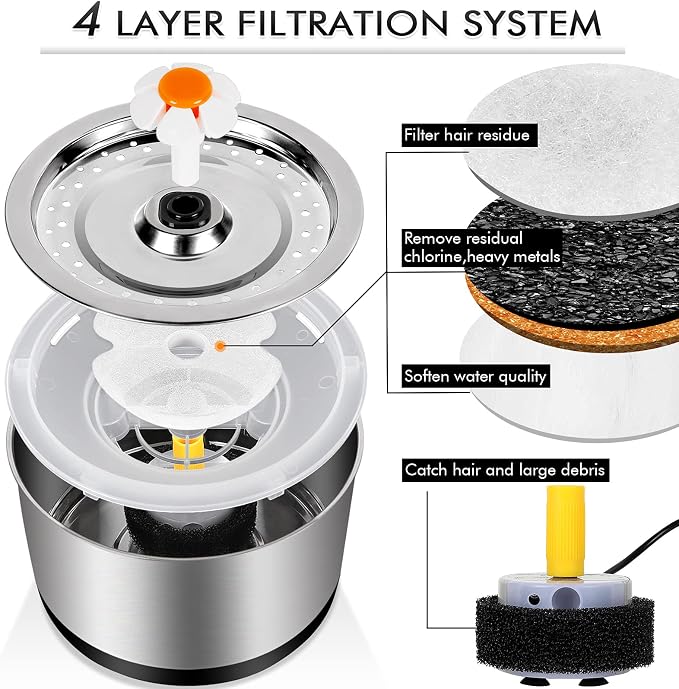 4 LAYER FILTRATION SYSTEM

Filter hair residue

Remove residual chlorine,heavy metals

Soften water quality

Catch hair and large debris