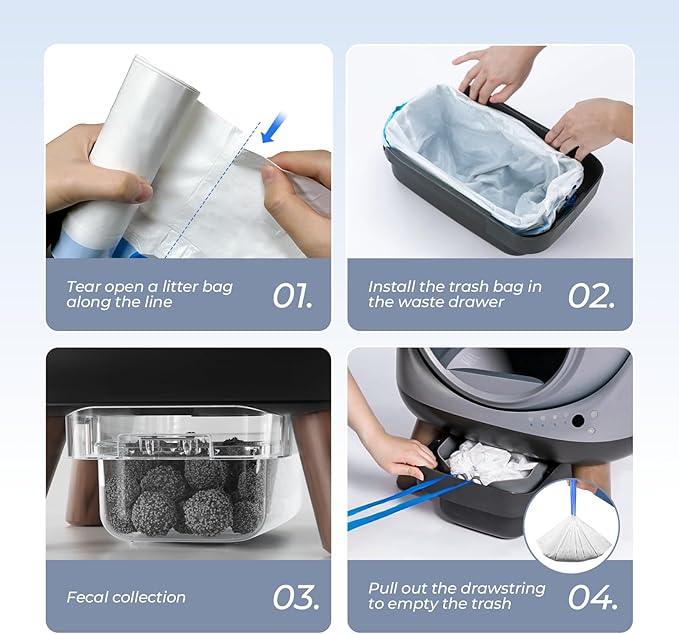 Tear open a litter bag along the line
01.

Install the trash bag in the waste drawer
02.

Fecal collection
03.

Pull out the drawstring to empty the trash
04.