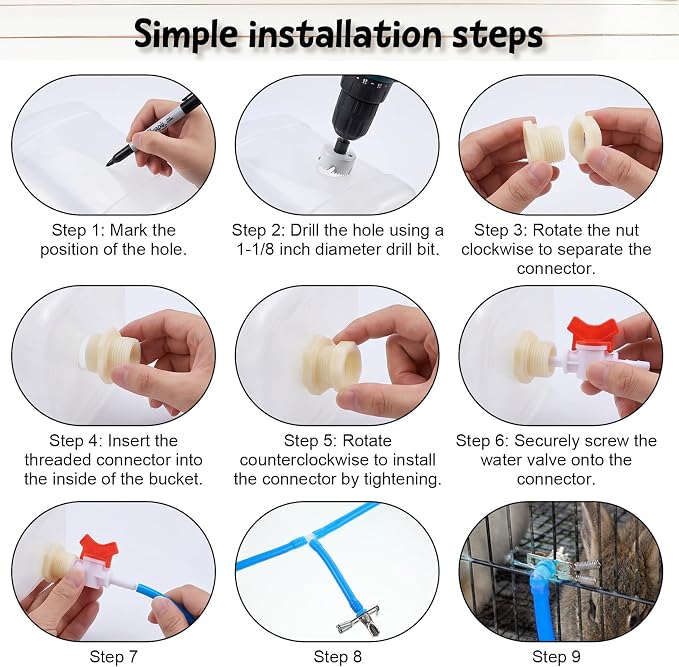 Simple installation steps

Step 1: Mark the position of the hole.

Step 2: Drill the hole using a 1-1/8 inch diameter drill bit.

Step 3: Rotate the nut clockwise to separate the connector.

Step 4: Insert the threaded connector into the inside of the bucket.

Step 5: Rotate counterclockwise to install the connector by tightening.

Step 6: Securely screw the water valve onto the connector.

Step 7

Step 8

Step 9