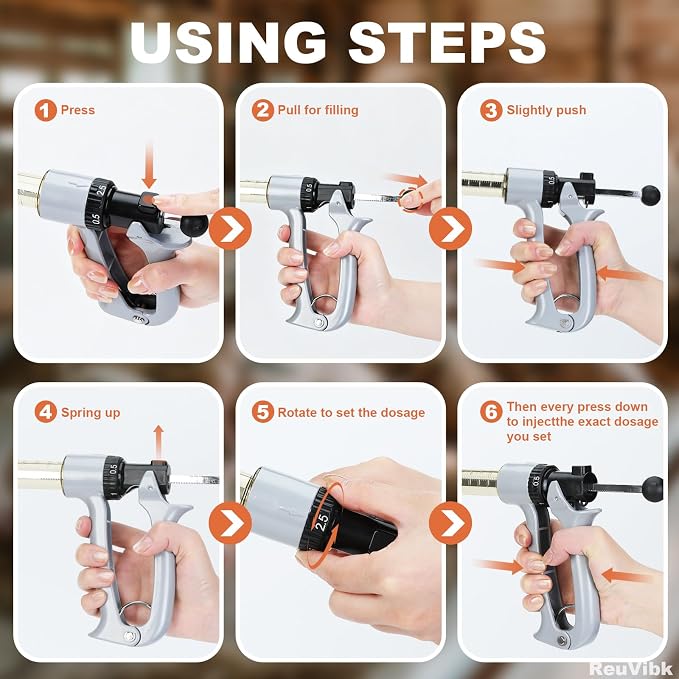 USING STEPS

1 Press

2.5

0.5

2 Pull for filling

0.5

3 Slightly push

0.5

4 Spring up

0.5

5 Rotate to set the dosage

2.5

6 Then every press down to injectthe exact dosage you set

0.5

ReuVibk