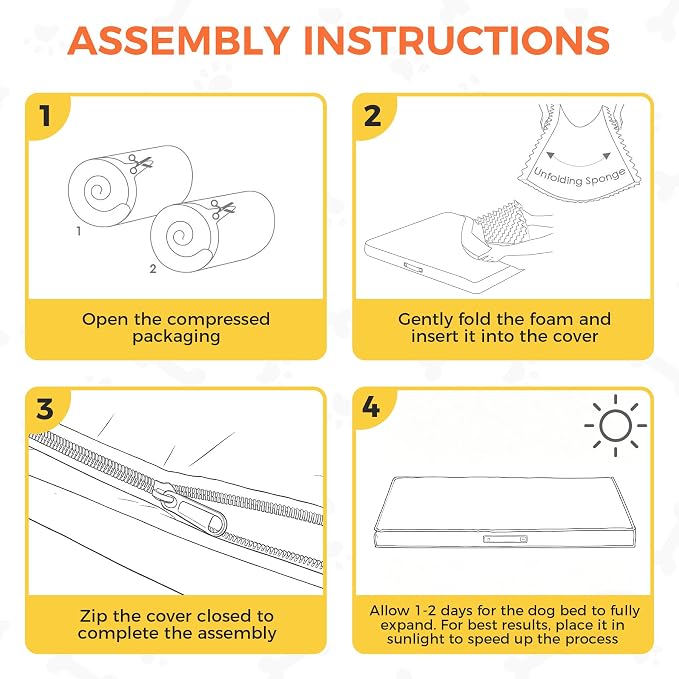 ASSEMBLY INSTRUCTIONS

1

1

2

Open the compressed packaging

2

Unfolding Sponge

Gently fold the foam and insert it into the cover

3

Zip the cover closed to complete the assembly

4

Allow 1-2 days for the dog bed to fully expand. For best results, place it in sunlight to speed up the process