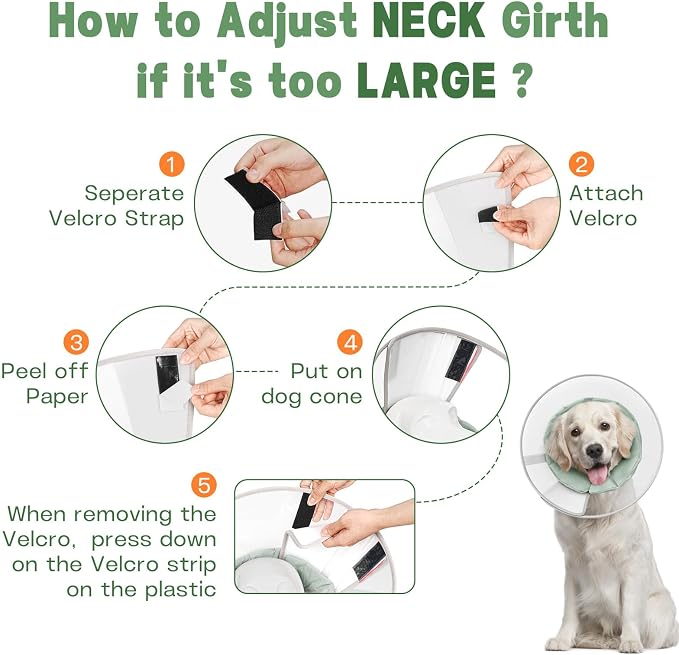 How to Adjust NECK Girth if it's too LARGE ?

1
Seperate Velcro Strap

2
Attach Velcro

3
Peel off Paper

4
Put on dog cone

5
When removing the Velcro, press down on the Velcro strip on the plastic