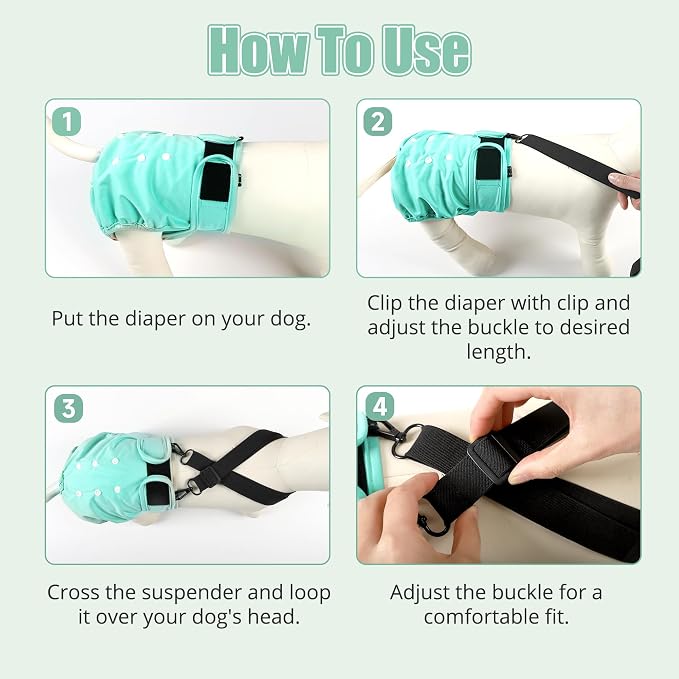 How To Use

1

Put the diaper on your dog.

2

Clip the diaper with clip and adjust the buckle to desired length.

3

Cross the suspender and loop it over your dog's head.

4

Adjust the buckle for a comfortable fit.