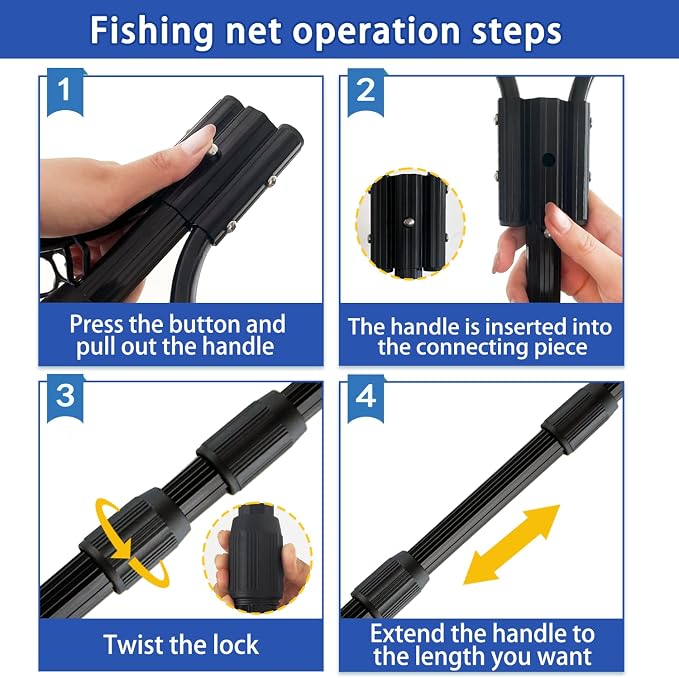 Fishing net operation steps

1

Press the button and pull out the handle

2

The handle is inserted into the connecting piece

3

Twist the lock

4

Extend the handle to the length you want