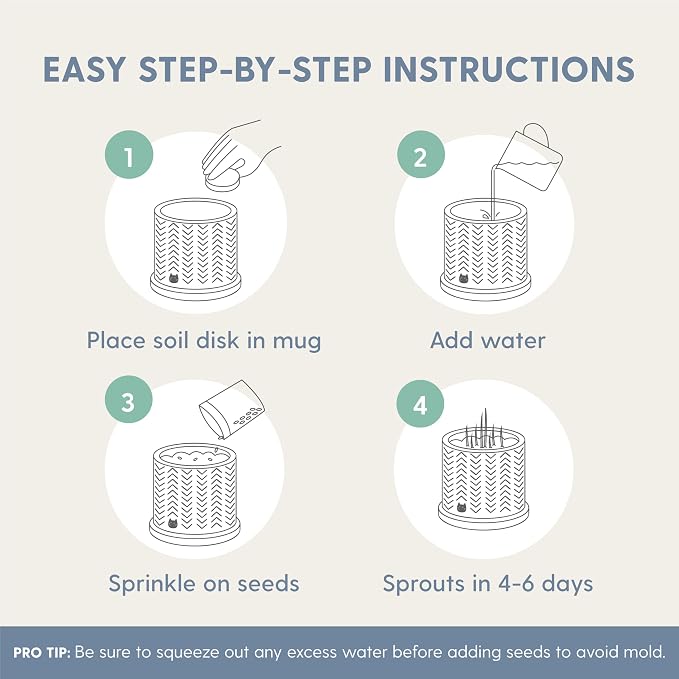 EASY STEP-BY-STEP INSTRUCTIONS

1

Place soil disk in mug

2

Add water

3

Sprinkle on seeds

4

Sprouts in 4-6 days

PRO TIP: Be sure to squeeze out any excess water before adding seeds to avoid mold.