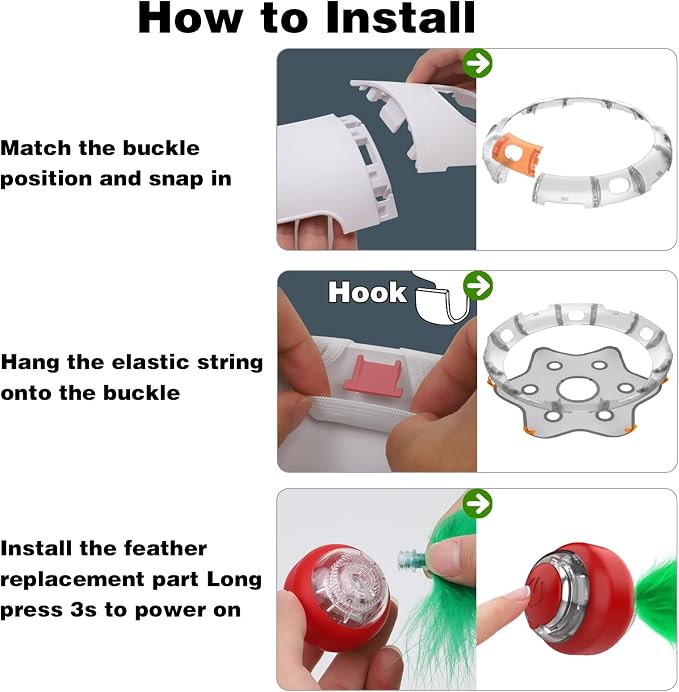 How to Install

Match the buckle position and snap in

Hook

Hang the elastic string onto the buckle

Install the feather replacement part Long press 3s to power on