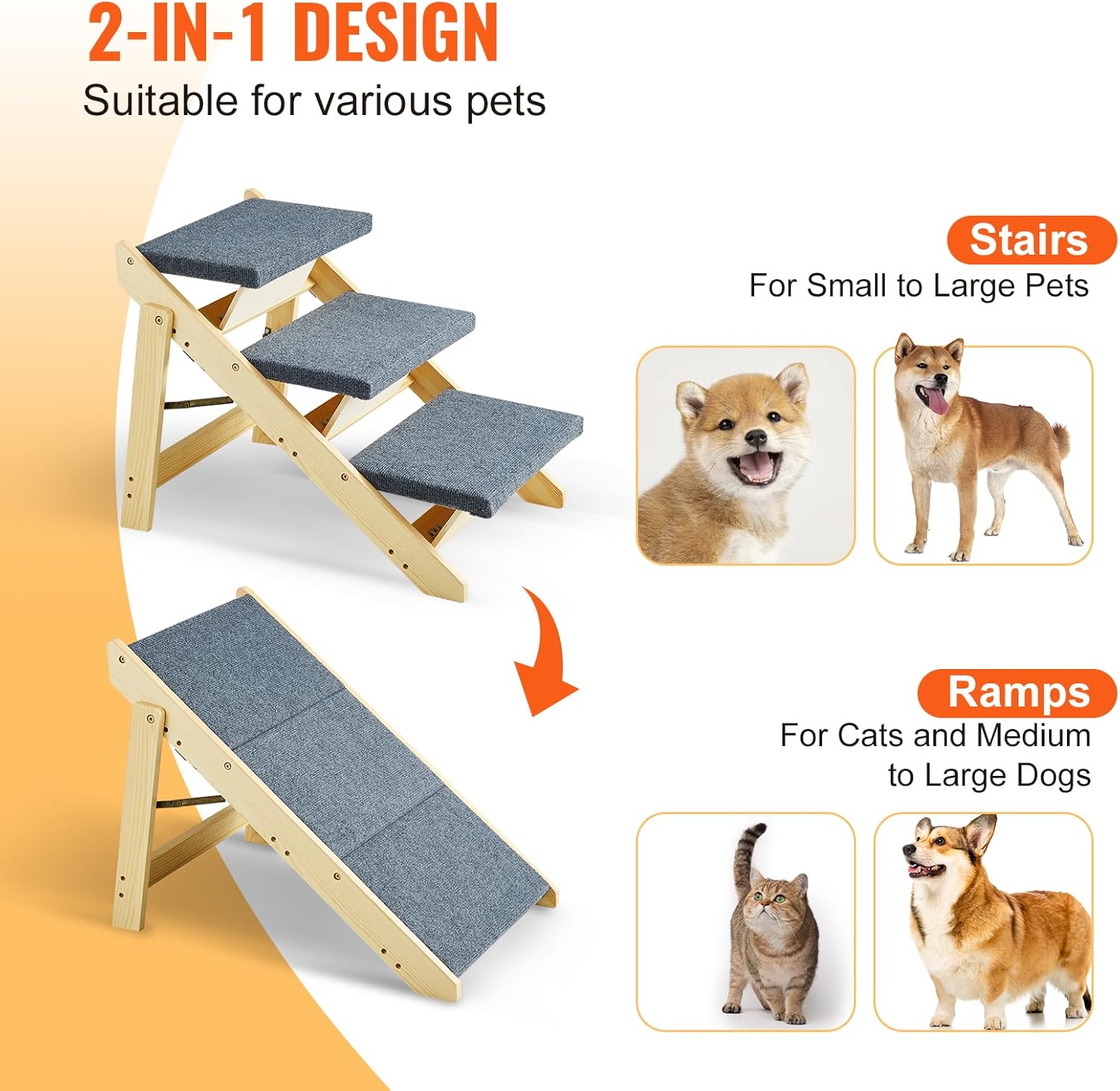 2-IN-1 DESIGN
Suitable for various pets

Stairs
For Small to Large Pets

Ramps
For Cats and Medium to Large Dogs