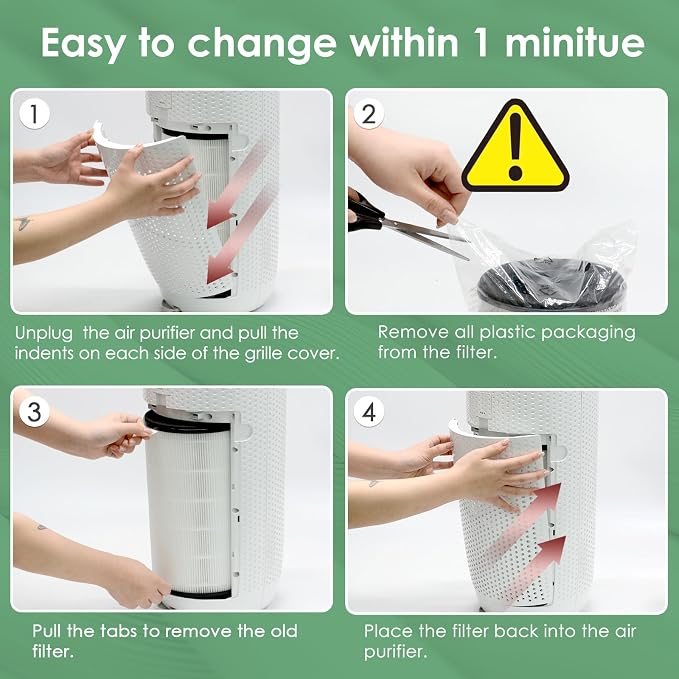 Easy to change within 1 minitue

1

Unplug the air purifier and pull the indents on each side of the grille cover.

2

Remove all plastic packaging from the filter.

3

Pull the tabs to remove the old filter.

4

Place the filter back into the air purifier.