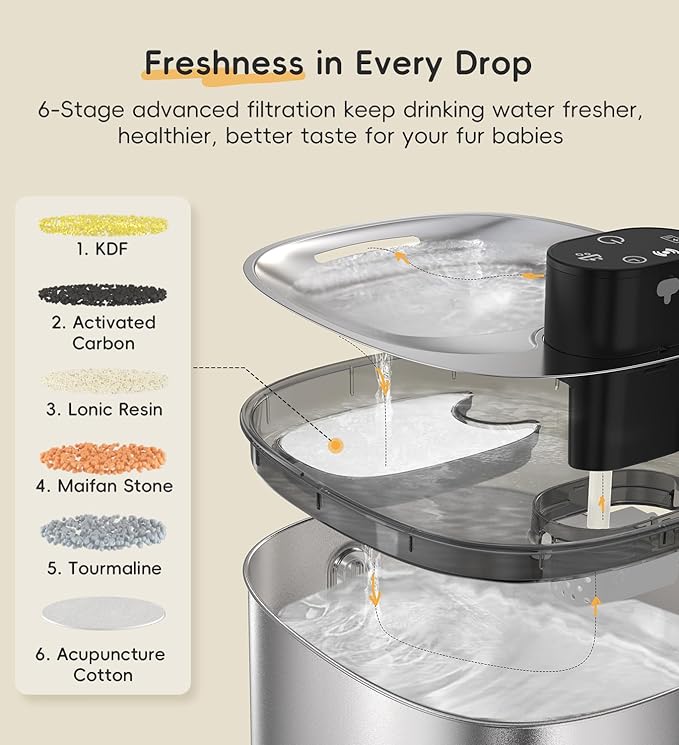 Freshness in Every Drop

6-Stage advanced filtration keep drinking water fresher, healthier, better taste for your fur babies

1. KDF

2. Activated Carbon

3. Lonic Resin

4. Maifan Stone

5. Tourmaline

6. Acupuncture Cotton