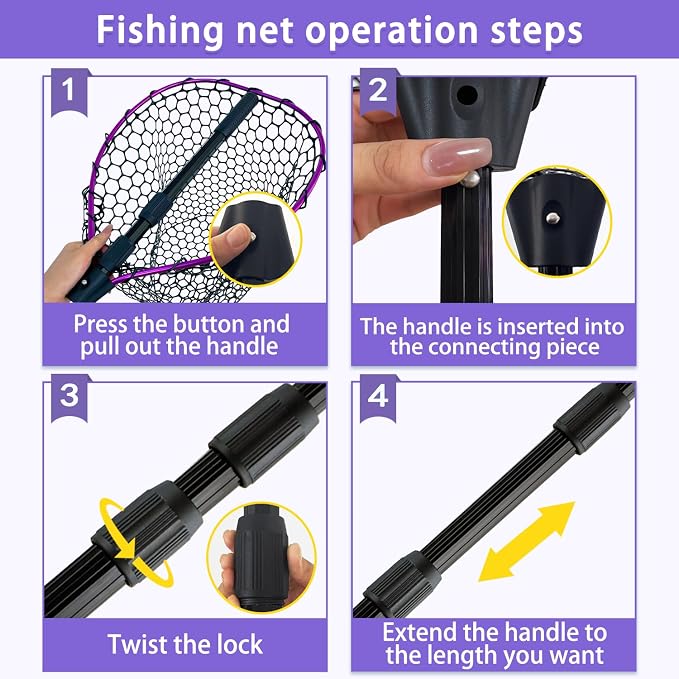 Fishing net operation steps

1

Press the button and pull out the handle

2

The handle is inserted into the connecting piece

3

Twist the lock

4

Extend the handle to the length you want