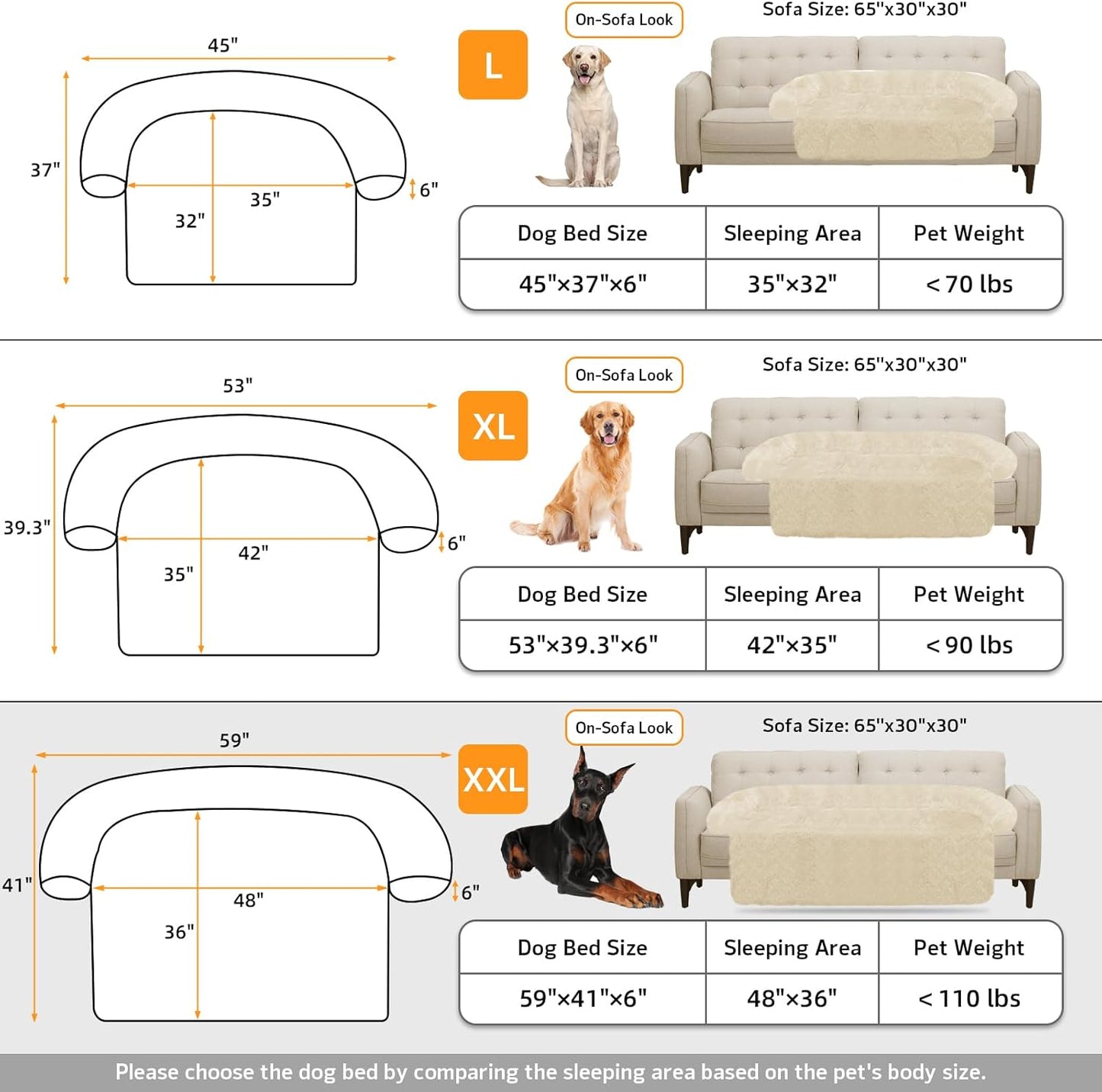 45"
37"
35"
32"
6"

L

On-Sofa Look

Sofa Size: 65"x30"x30"

| Dog Bed Size | Sleeping Area | Pet Weight |
|---|---|---|
| 45"×37"×6" | 35"×32" | < 70 lbs |

53"
39.3"
42"
35"
6"

XL

On-Sofa Look

Sofa Size: 65"x30"x30"

| Dog Bed Size | Sleeping Area | Pet Weight |
|---|---|---|
| 53"×39.3"×6" | 42"×35" | < 90 lbs |

59"
41"
48"
36"
6"

XXL

On-Sofa Look

Sofa Size: 65"x30"x30"

| Dog Bed Size | Sleeping Area | Pet Weight |
|---|---|---|
| 59"×41"×6" | 48"×36" | < 110 lbs |

Please choose the dog bed by comparing the sleeping area based on the pet's body size.