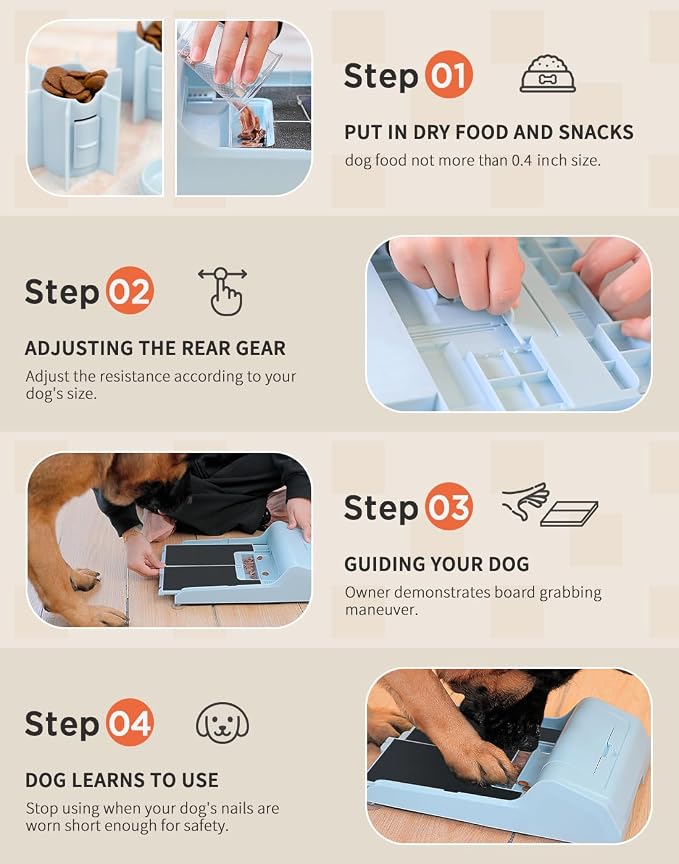 Step 01

PUT IN DRY FOOD AND SNACKS
dog food not more than 0.4 inch size.

Step 02

ADJUSTING THE REAR GEAR
Adjust the resistance according to your dog's size.

Step 03

GUIDING YOUR DOG
Owner demonstrates board grabbing maneuver.

Step 04

DOG LEARNS TO USE
Stop using when your dog's nails are worn short enough for safety.