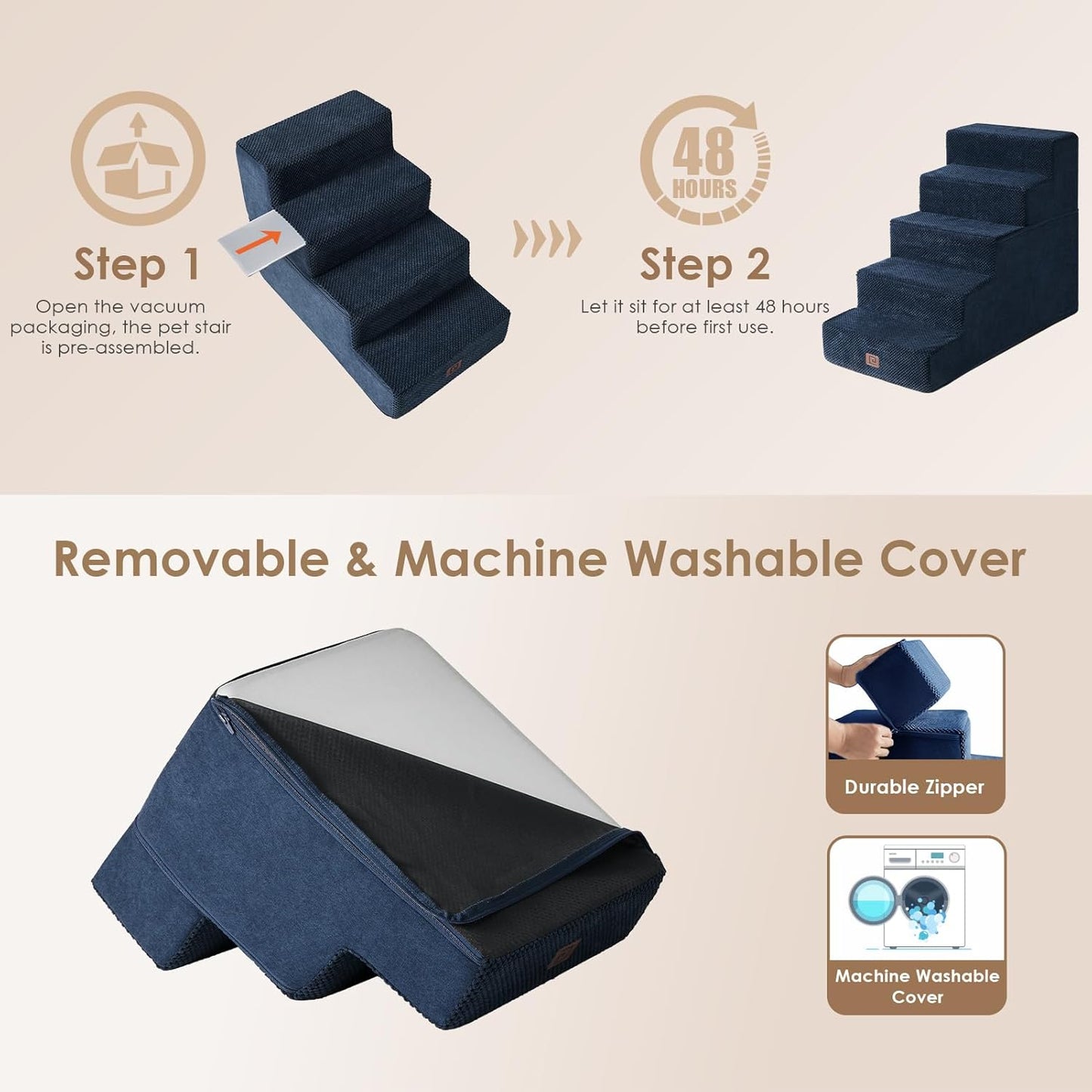 Step 1
Open the vacuum packaging, the pet stair is pre-assembled.

48 HOURS

Step 2
Let it sit for at least 48 hours before first use.

Removable & Machine Washable Cover

Durable Zipper

Machine Washable Cover