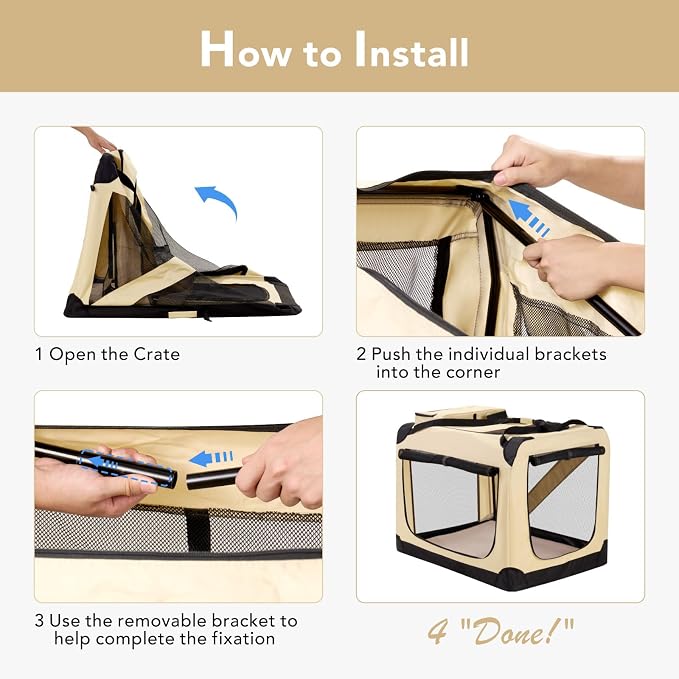 How to Install

1 Open the Crate

2 Push the individual brackets into the corner

3 Use the removable bracket to help complete the fixation

4 "Done!"