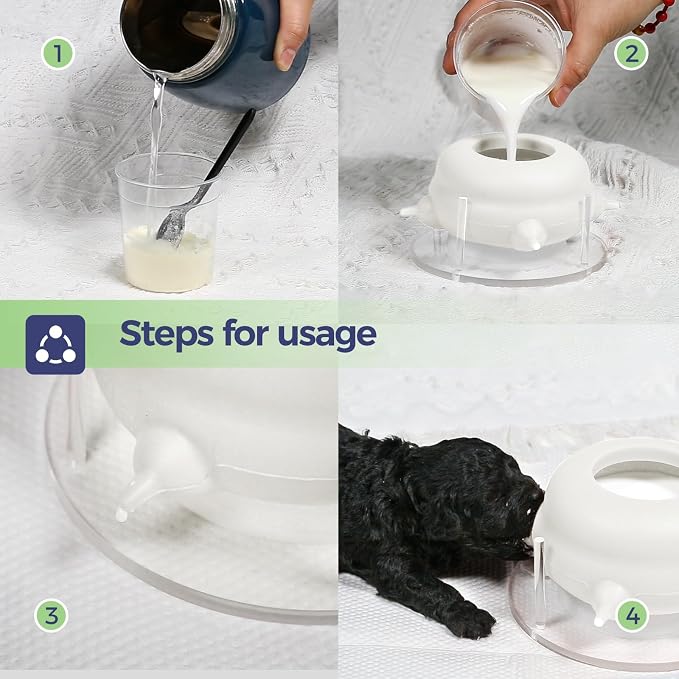 1

2

Steps for usage

3

4