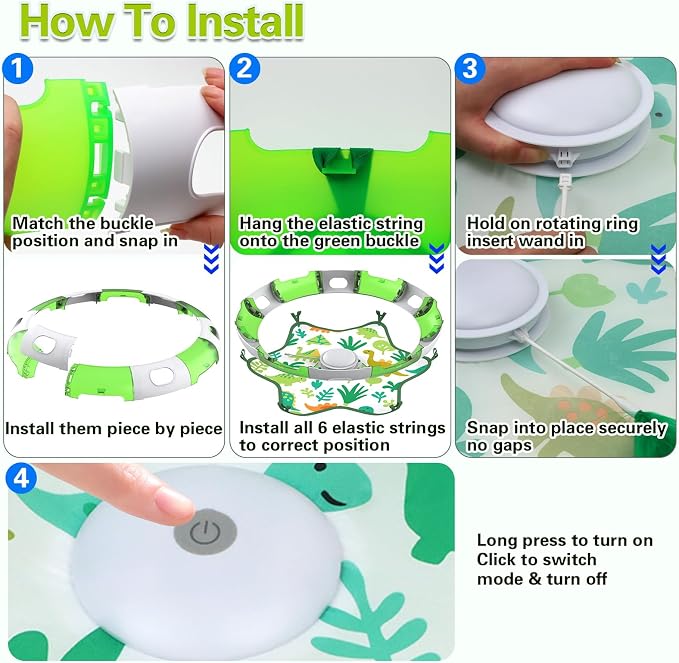 How To Install

1

Match the buckle position and snap in

Install them piece by piece

2

Hang the elastic string onto the green buckle

Install all 6 elastic strings to correct position

3

Hold on rotating ring insert wand in

Snap into place securely no gaps

4

Long press to turn on
Click to switch mode & turn off