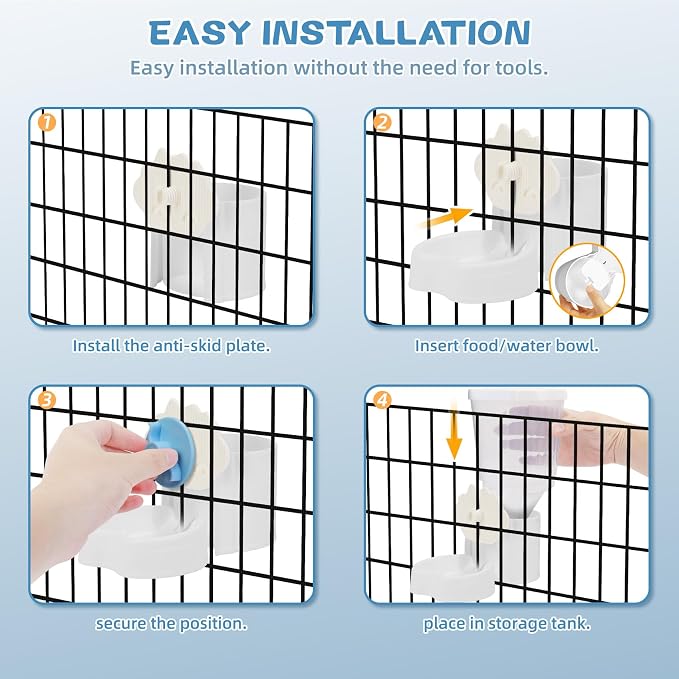 EASY INSTALLATION

Easy installation without the need for tools.

1

Install the anti-skid plate.

2

Insert food/water bowl.

3

secure the position.

4

place in storage tank.