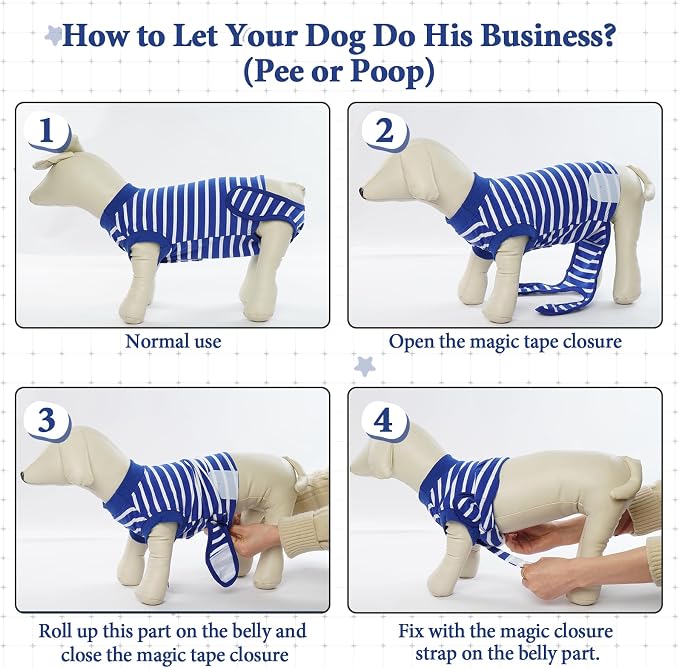 How to Let Your Dog Do His Business?
(Pee or Poop)

1

Normal use

2

Open the magic tape closure

3

Roll up this part on the belly and close the magic tape closure

4

Fix with the magic closure strap on the belly part.