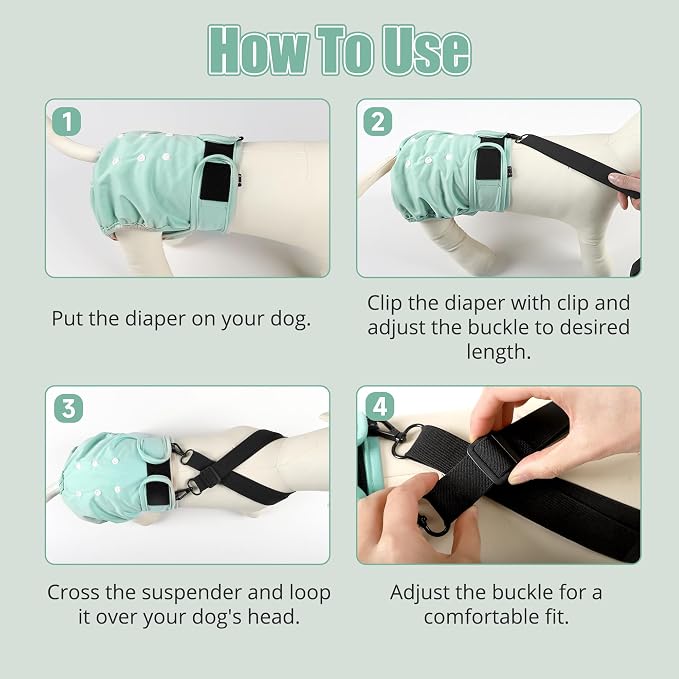 How To Use

1

Put the diaper on your dog.

2

Clip the diaper with clip and adjust the buckle to desired length.

3

Cross the suspender and loop it over your dog's head.

4

Adjust the buckle for a comfortable fit.