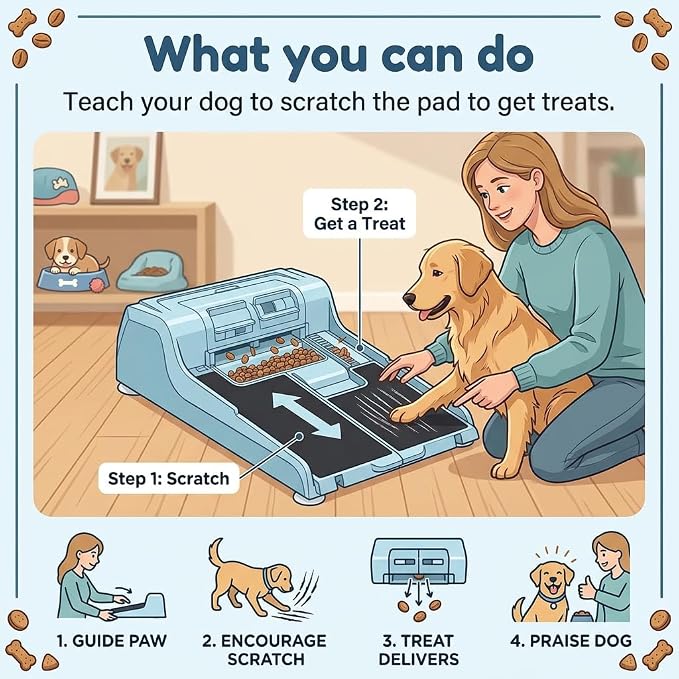 What you can do

Teach your dog to scratch the pad to get treats.

Step 2: Get a Treat

Step 1: Scratch

1. GUIDE PAW

2. ENCOURAGE SCRATCH

3. TREAT DELIVERS

4. PRAISE DOG