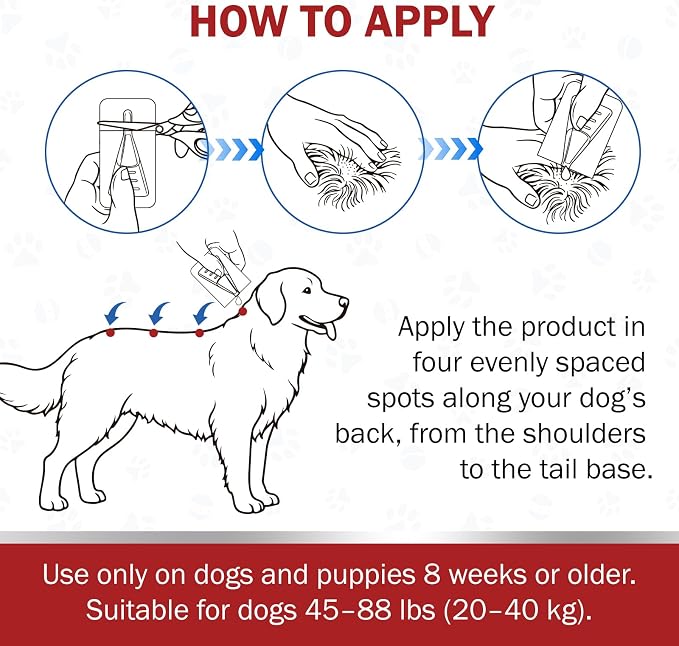 HOW TO APPLY

Apply the product in four evenly spaced spots along your dog's back, from the shoulders to the tail base.

Use only on dogs and puppies 8 weeks or older. Suitable for dogs 45–88 lbs (20–40 kg).