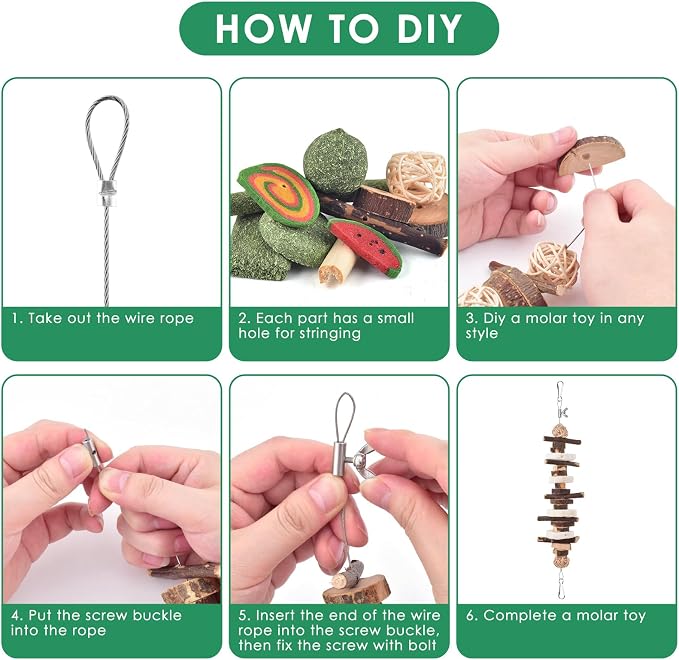 HOW TO DIY

1. Take out the wire rope

2. Each part has a small hole for stringing

3. Diy a molar toy in any style

4. Put the screw buckle into the rope

5. Insert the end of the wire rope into the screw buckle, then fix the screw with bolt

6. Complete a molar toy