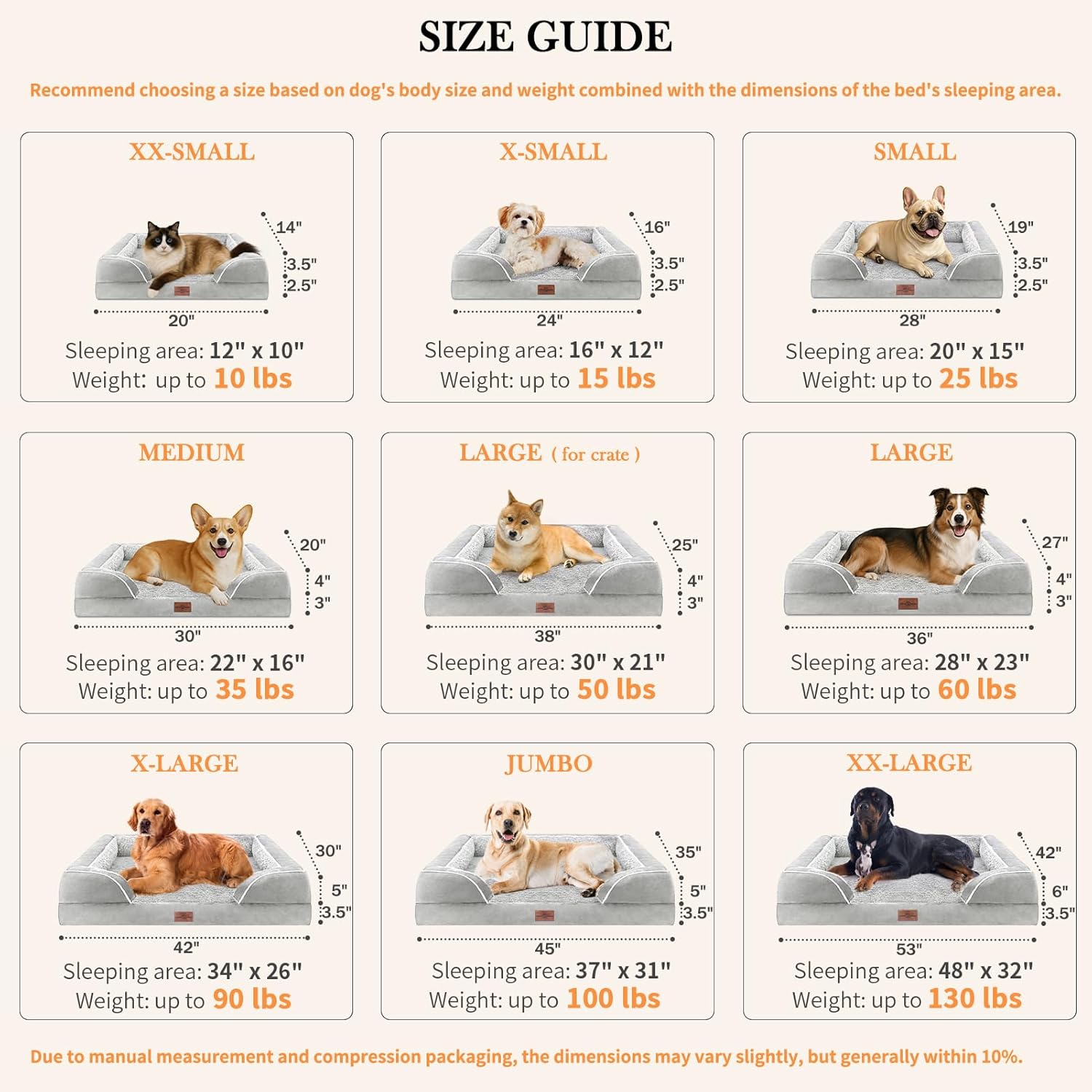 SIZE GUIDE

Recommend choosing a size based on dog's body size and weight combined with the dimensions of the bed's sleeping area.

XX-SMALL

14"
3.5"
2.5"
20"
Sleeping area: 12" x 10"
Weight: up to 10 lbs

X-SMALL

16"
3.5"
2.5"
24"
Sleeping area: 16" x 12"
Weight: up to 15 lbs

SMALL

19"
3.5"
2.5"
28"
Sleeping area: 20" x 15"
Weight: up to 25 lbs

MEDIUM

20"
4"
3"
30"
Sleeping area: 22" x 16"
Weight: up to 35 lbs

LARGE ( for crate )

25"
4"
3"
38"
Sleeping area: 30" x 21"
Weight: up to 50 lbs

LARGE

27"
4"
3"
36"
Sleeping area: 28" x 23"
Weight: up to 60 lbs

X-LARGE

30"
5"
3.5"
42"
Sleeping area: 34" x 26"
Weight: up to 90 lbs

JUMBO

35"
5"
3.5"
45"
Sleeping area: 37" x 31"
Weight: up to 100 lbs

XX-LARGE

42"
6"
3.5"
53"
Sleeping area: 48" x 32"
Weight: up to 130 lbs

Due to manual measurement and compression packaging, the dimensions may vary slightly, but generally within 10%.