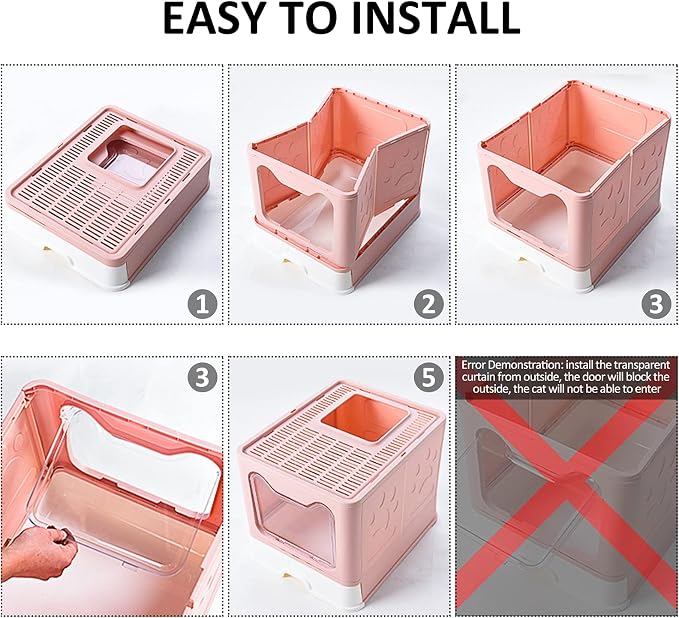 EASY TO INSTALL

1

2

3

3

5

Error Demonstration: install the transparent curtain from outside, the door will block the outside, the cat will not be able to enter