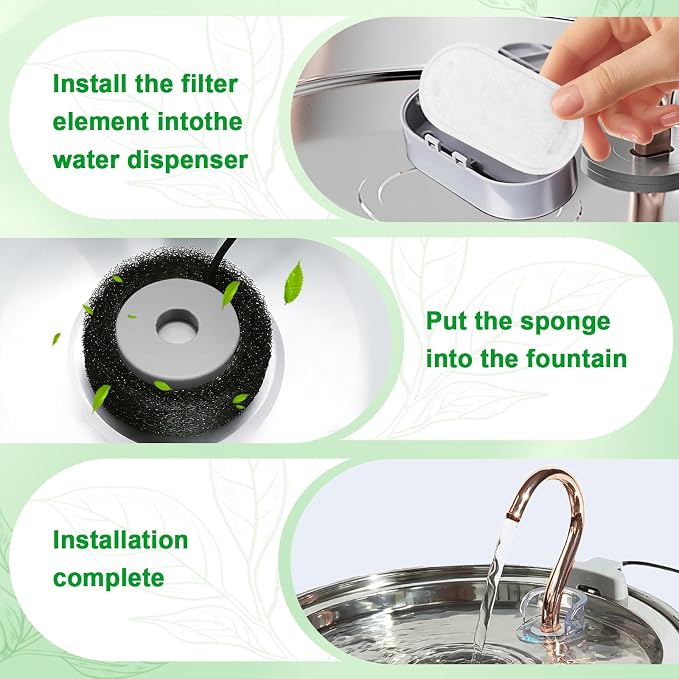 Install the filter element intothe water dispenser

Put the sponge into the fountain

Installation complete