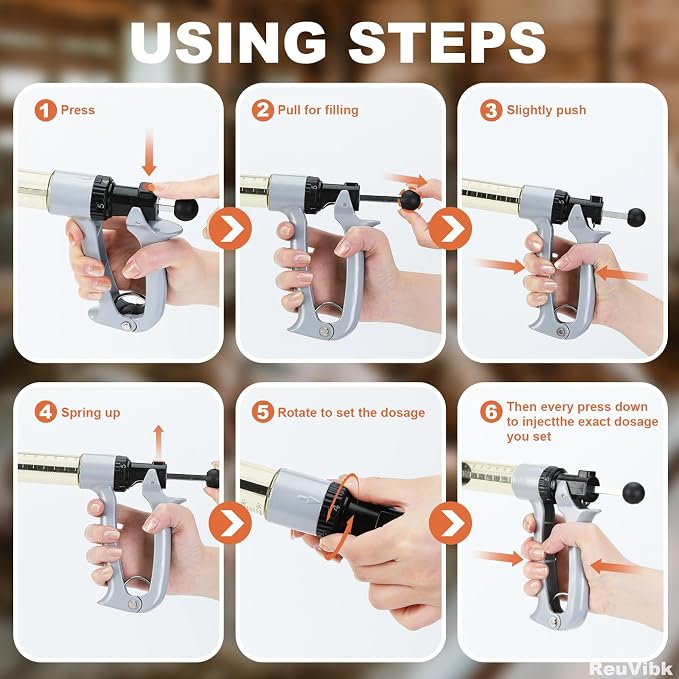 USING STEPS

1 Press

2 Pull for filling

3 Slightly push

4 Spring up

5 Rotate to set the dosage

6 Then every press down to injectthe exact dosage you set

ReuVibk