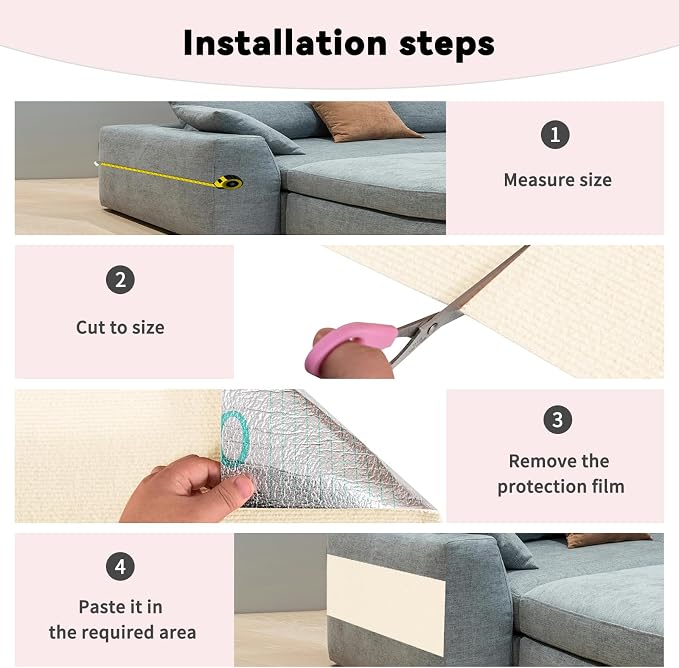 Installation steps

1

Measure size

2

Cut to size

3

Remove the protection film

4

Paste it in the required area